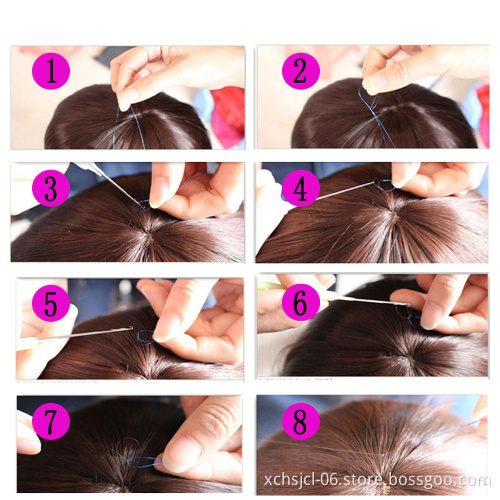 1
2
3
4
5
6
7
8
xchsjcl-06.store.bossgoo.com